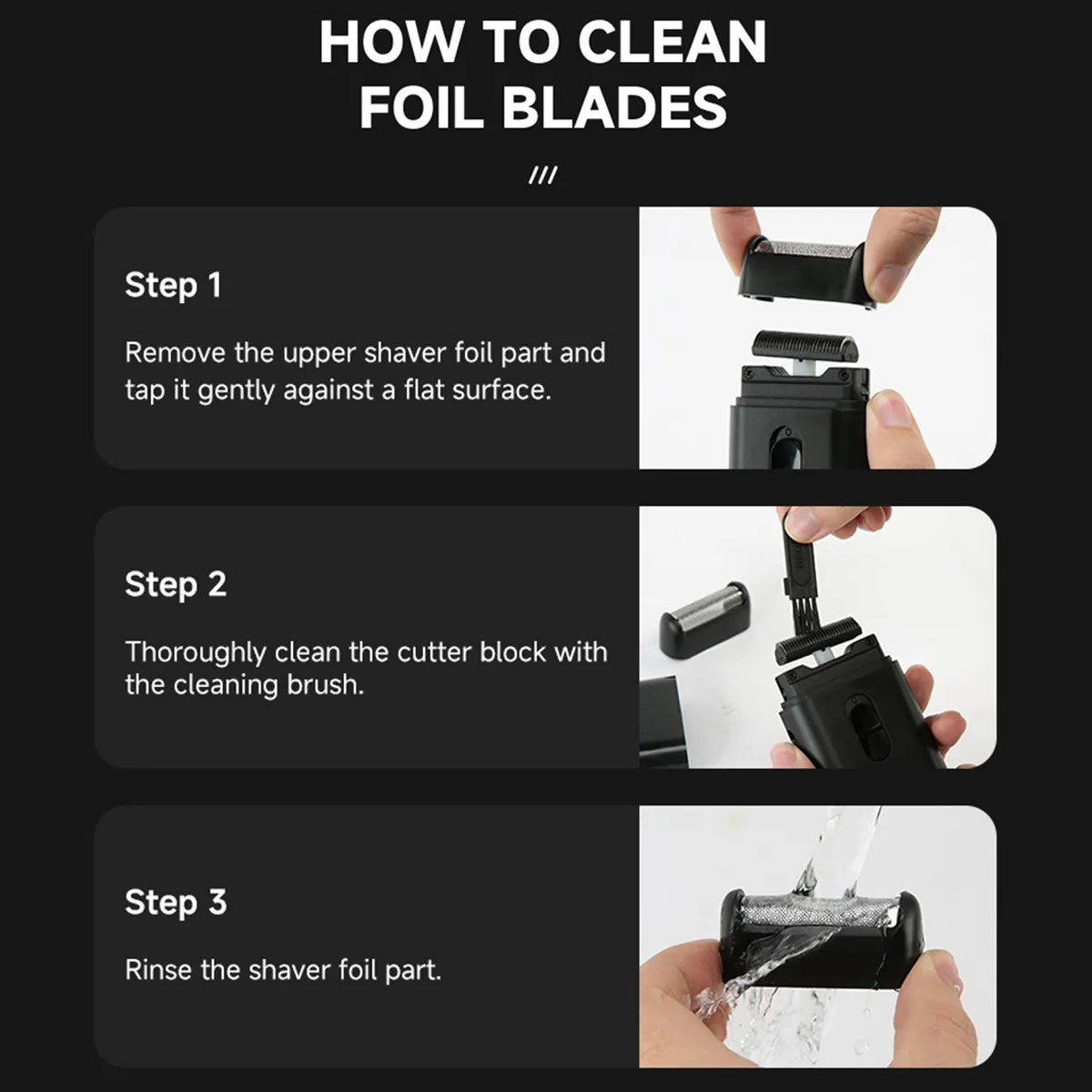 HOW TO CLEAN FOIL BLADES

///

Step 1

Remove the upper shaver foil part and tap it gently against a flat surface.

Step 2

Thoroughly clean the cutter block with the cleaning brush.

Step 3

Rinse the shaver foil part.