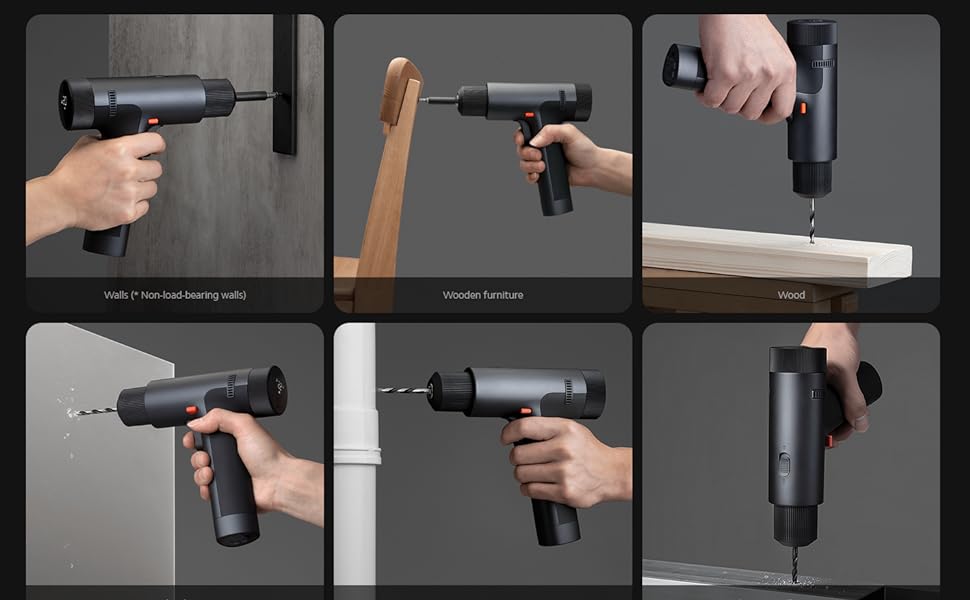 Walls (* Non-load-bearing walls)

Wooden furniture

Wood