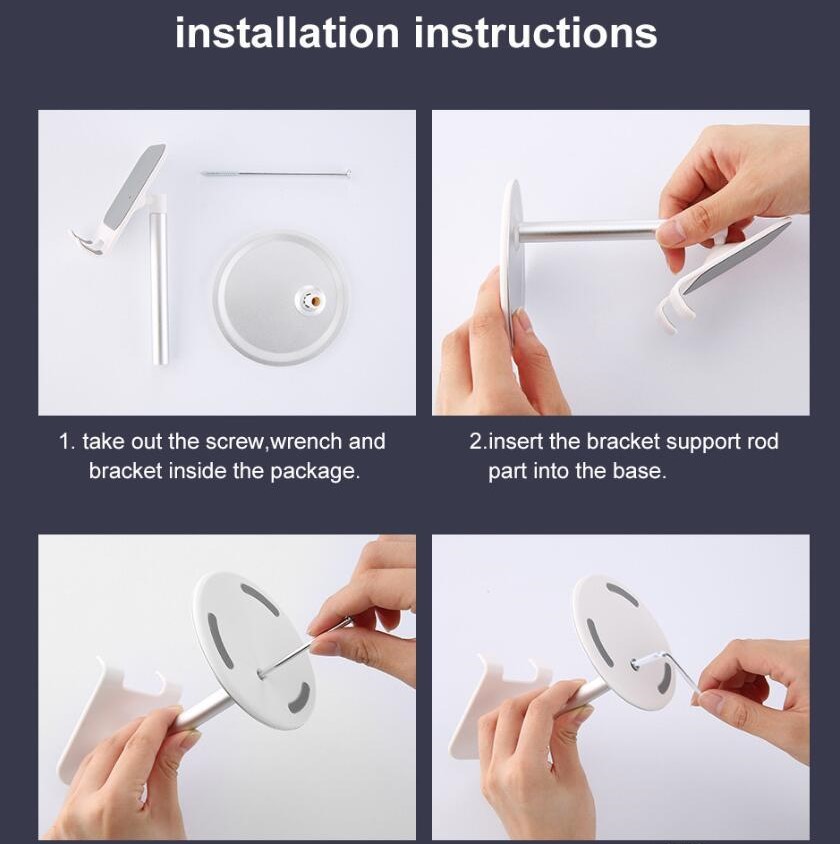 installation instructions

1. take out the screw,wrench and bracket inside the package.

2.insert the bracket support rod part into the base.